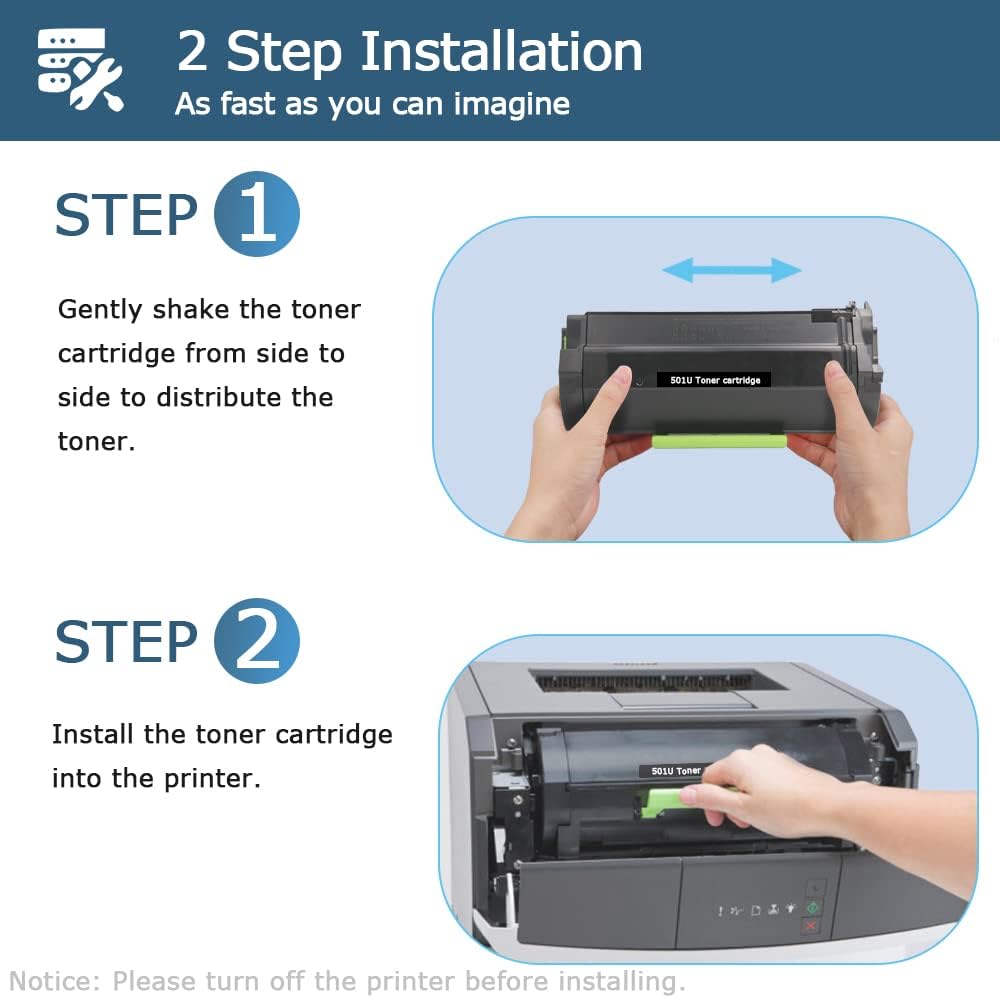 2 Step Installation
As fast as you can imagine

STEP 1

Gently shake the toner cartridge from side to side to distribute the toner.

501U Toner cartridge

STEP 2

Install the toner cartridge into the printer.

501U Toner

Notice: Please turn off the printer before installing.