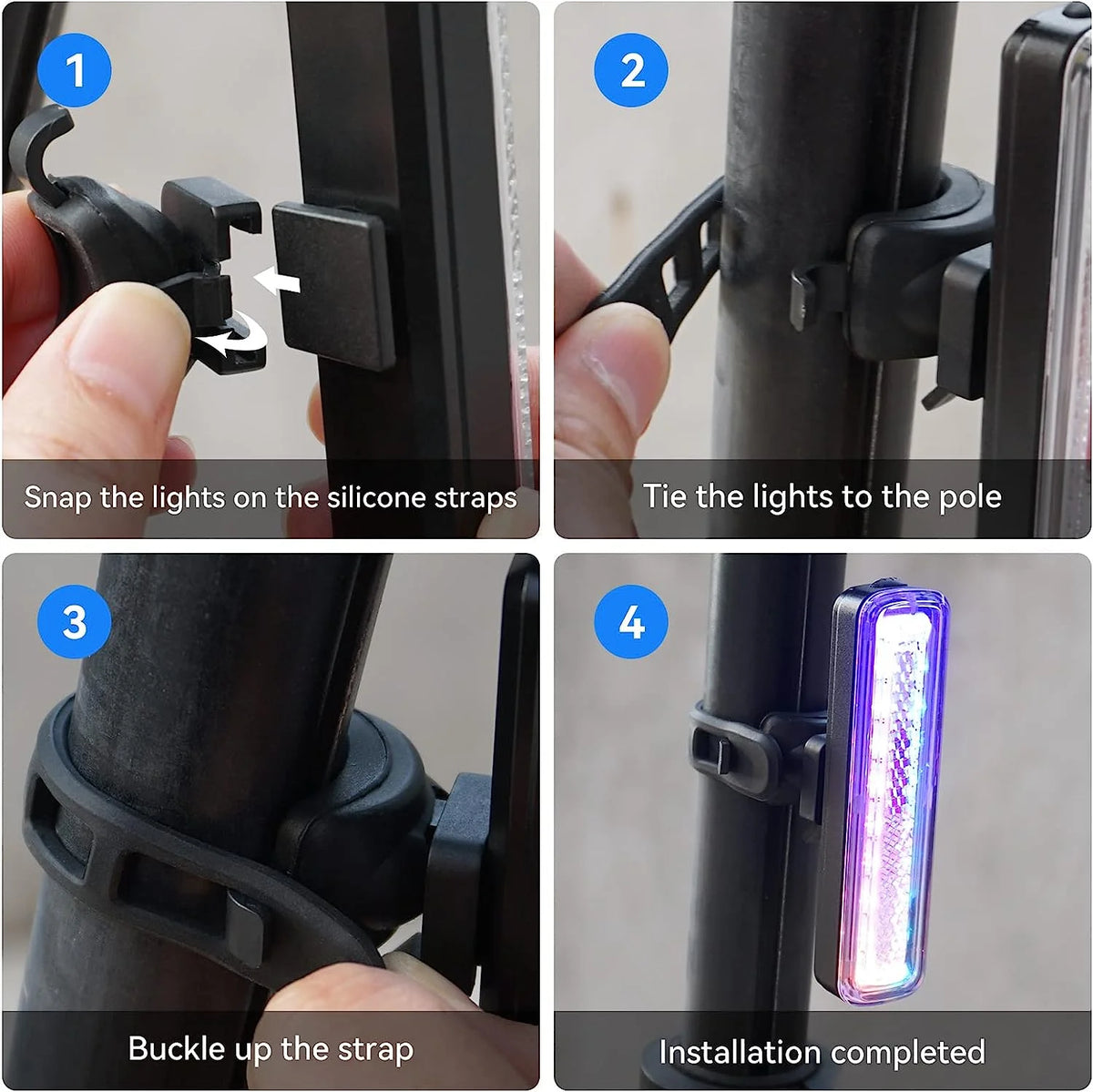 1

Snap the lights on the silicone straps

2

Tie the lights to the pole

3

Buckle up the strap

4

Installation completed